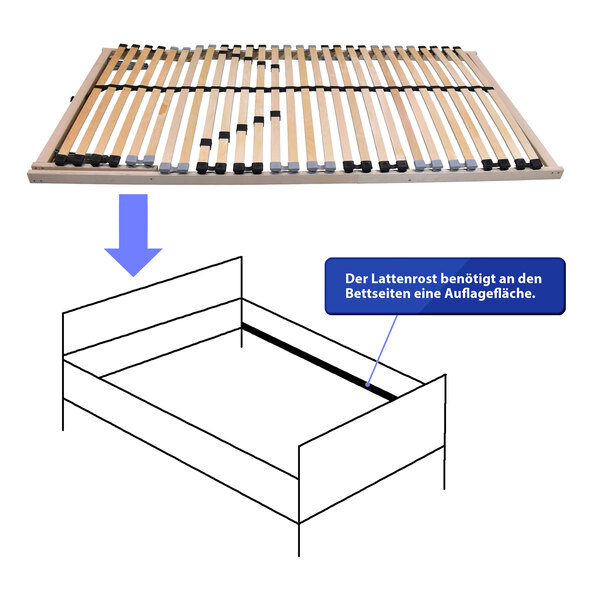 Der Lattenrost benötigt an den Bettseiten eine Auflagefläche.