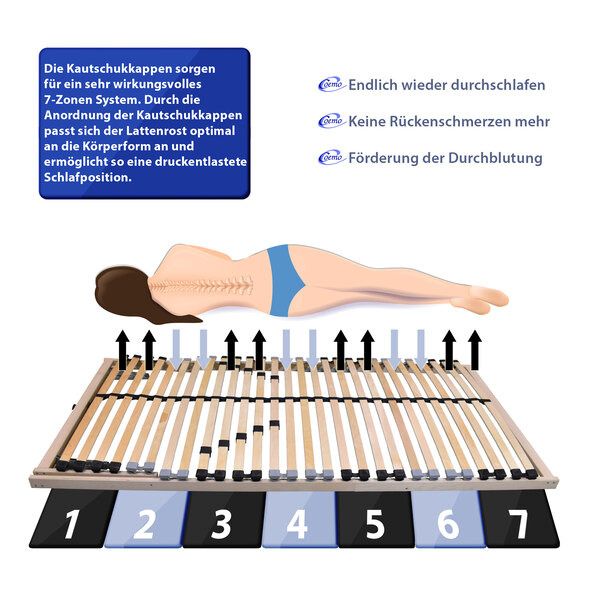 Die Kautschukkappen sorgen für ein sehr wirkungsvolles 7-Zonen System. Durch die Anordnung der Kautschukkappen passt sich der Lattenrost optimal an die Körperform an und ermöglicht so eine druckentlastete Schlafposition.

Coemo Endlich wieder durchschlafen

Coemo Keine Rückenschmerzen mehr

Coemo Förderung der Durchblutung

1 2 3 4 5 6 7