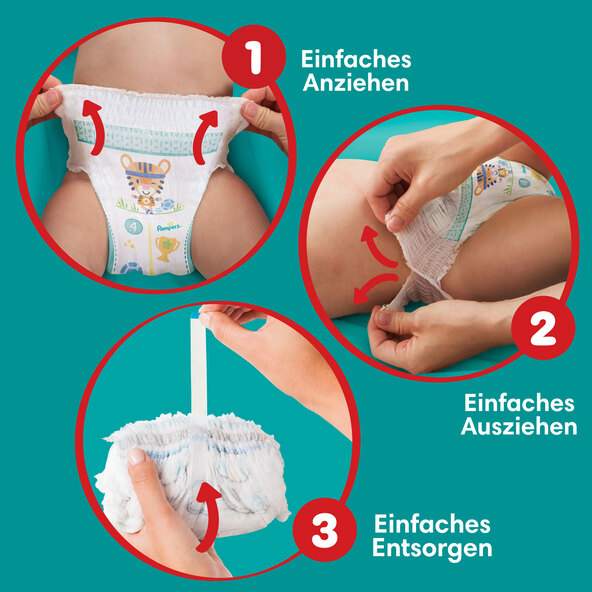 1
Einfaches Anziehen

4
Pampers

2
Einfaches Ausziehen

3
Einfaches Entsorgen