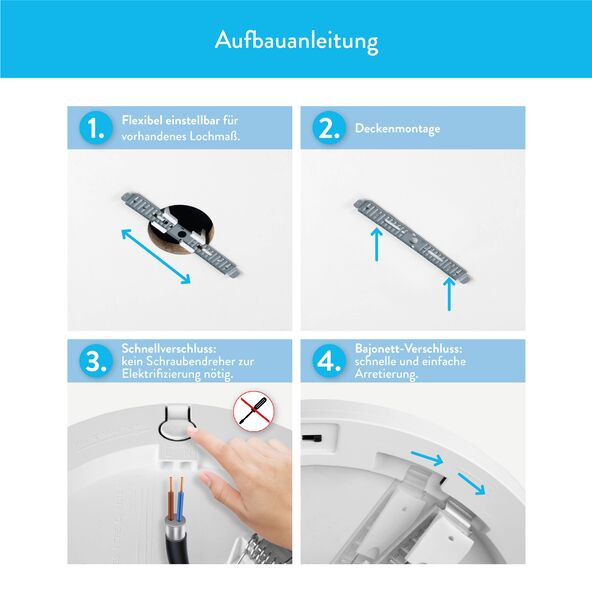 Aufbauanleitung

1. Flexibel einstellbar für vorhandenes Lochmaß.

2. Deckenmontage

3. Schnellverschluss: kein Schraubendreher zur Elektrifizierung nötig.

4. Bajonett-Verschluss: schnelle und einfache Arretierung.